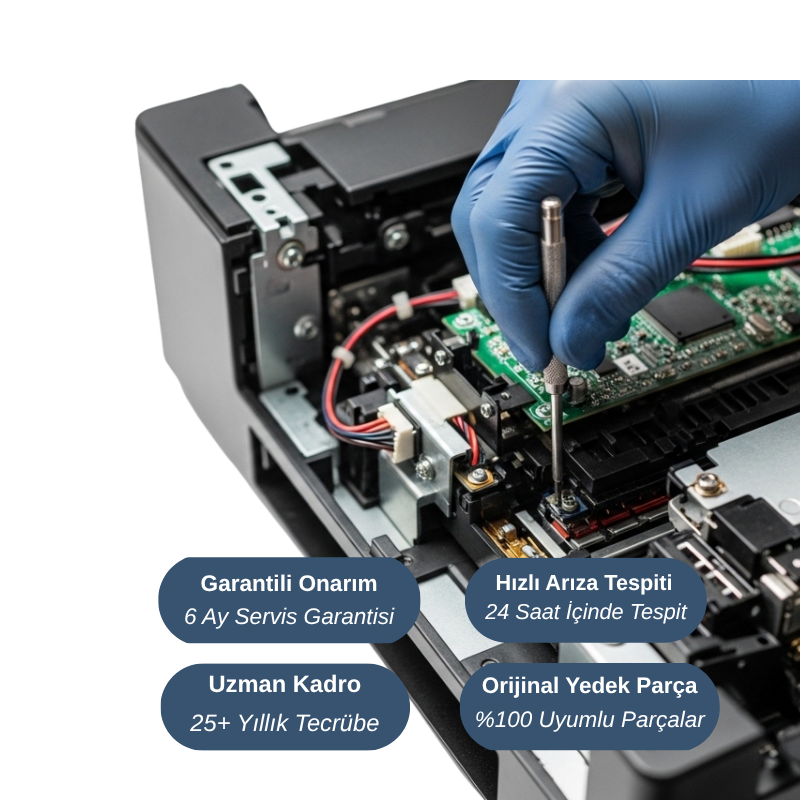 Garantili Onarım
6 Ay Servis Garantisi

Hızlı Arıza Tespiti
24 Saat İçinde Tespit

Uzman Kadro
25+ Yıllık Tecrübe

Orijinal Yedek Parça
%100 Uyumlu Parçalar